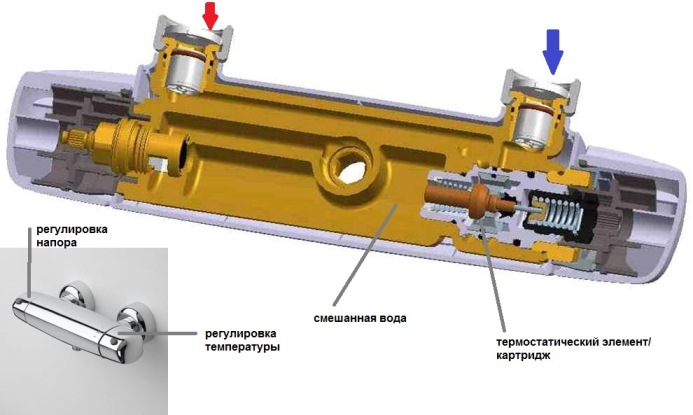 регулировка напора

регулировка температуры

смешанная вода

термостатический элемент/ картридж