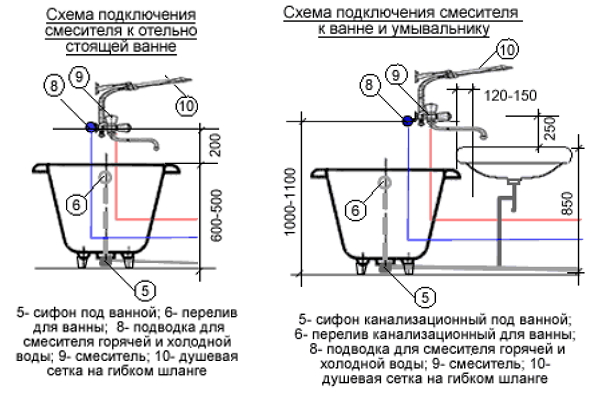 Схема подключения смесителя к отельно стоящей ванне

9

8

10

200

6

600-500

5

5- сифон под ванной; 6- перелив для ванны; 8- подводка для смесителя горячей и холодной воды; 9- смеситель; 10- душевая сетка на гибком шланге

Схема подключения смесителя к ванне и умывальнику

10

9

8

120-150

250

1000-1100

6

850

5

5- сифон канализационный под ванной; 6- перелив канализационный для ванны; 8- подводка для смесителя горячей и холодной воды; 9- смеситель; 10- душевая сетка на гибком шланге